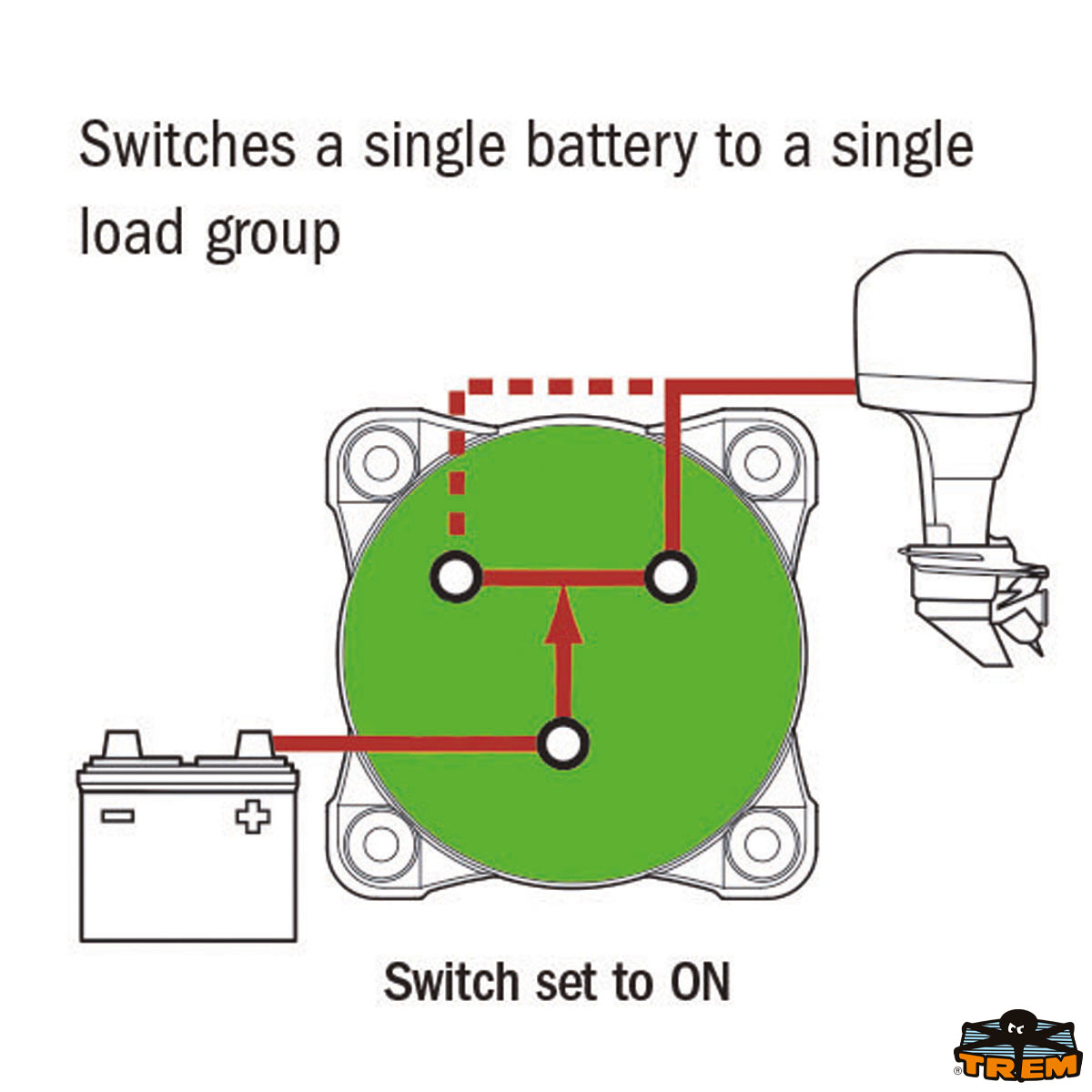 Switches a single battery to a single load group

Switch set to ON

TREM