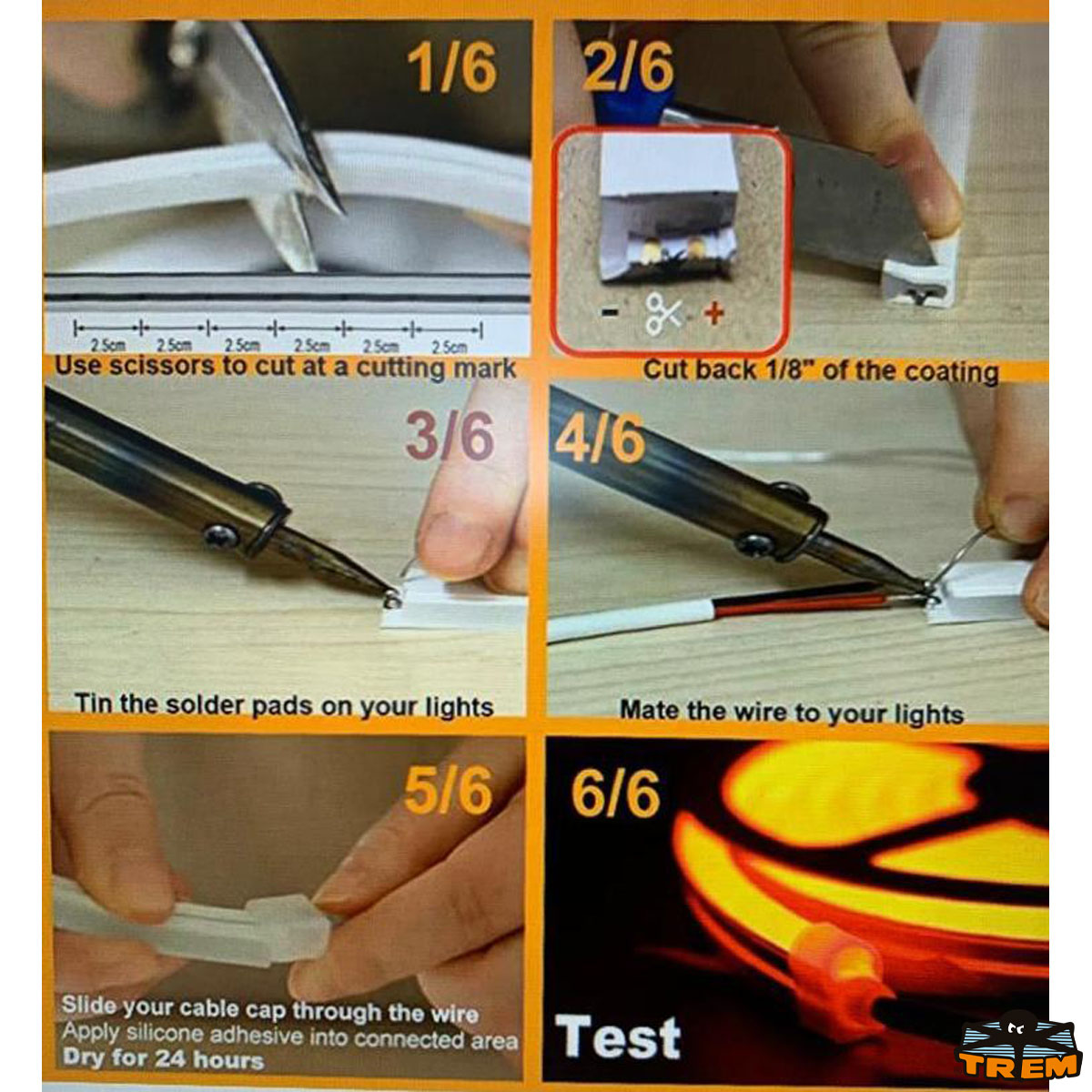 1/6

2.5cm 2.5cm 2.5cm 2.5cm 2.5cm 2.5cm

Use scissors to cut at a cutting mark

2/6

- +

Cut back 1/8" of the coating

3/6

Tin the solder pads on your lights

4/6

Mate the wire to your lights

5/6

Slide your cable cap through the wire
Apply silicone adhesive into connected area
Dry for 24 hours

6/6

Test

TREM